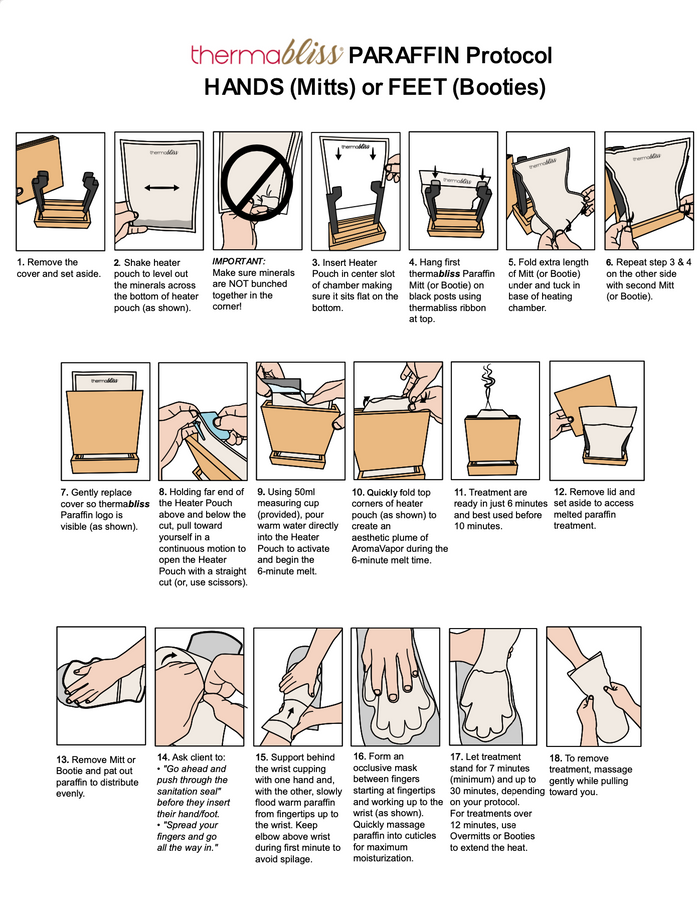 thermabliss PARAFFIN Protocol
HANDS (Mitts) or FEET (Booties)

thermabliss

thermabliss

thermabliss

thermabliss

1. Remove the cover and set aside.

2. Shake heater pouch to level out the minerals across the bottom of heater pouch (as shown).

IMPORTANT: Make sure minerals are NOT bunched together in the corner!

3. Insert Heater Pouch in center slot of chamber making sure it sits flat on the bottom.

4. Hang first thermabliss Paraffin Mitt (or Bootie) on black posts using thermabliss ribbon at top.

5. Fold extra length of Mitt (or Bootie) under and tuck in base of heating chamber.

6. Repeat step 3 & 4 on the other side with second Mitt (or Bootie).

thermabliss

7. Gently replace cover so thermabliss Paraffin logo is visible (as shown).

8. Holding far end of the Heater Pouch above and below the cut, pull toward yourself in a continuous motion to open the Heater Pouch with a straight cut (or, use scissors).

9. Using 50ml measuring cup (provided), pour warm water directly into the Heater Pouch to activate and begin the 6-minute melt.

10. Quickly fold top corners of heater pouch (as shown) to create an aesthetic plume of AromaVapor during the 6-minute melt time.

11. Treatment are ready in just 6 minutes and best used before 10 minutes.

12. Remove lid and set aside to access melted paraffin treatment.

13. Remove Mitt or Bootie and pat out paraffin to distribute evenly.

14. Ask client to:
• "Go ahead and push through the sanitation seal" before they insert their hand/foot.
• "Spread your fingers and go all the way in."

15. Support behind the wrist cupping with one hand and, with the other, slowly flood warm paraffin from fingertips up to the wrist. Keep elbow above wrist during first minute to avoid spilage.

16. Form an occlusive mask between fingers starting at fingertips and working up to the wrist (as shown). Quickly massage paraffin into cuticles for maximum moisturization.

17. Let treatment stand for 7 minutes (minimum) and up to 30 minutes, depending on your protocol. For treatments over 12 minutes, use Overmitts or Booties to extend the heat.

18. To remove treatment, massage gently while pulling toward you.